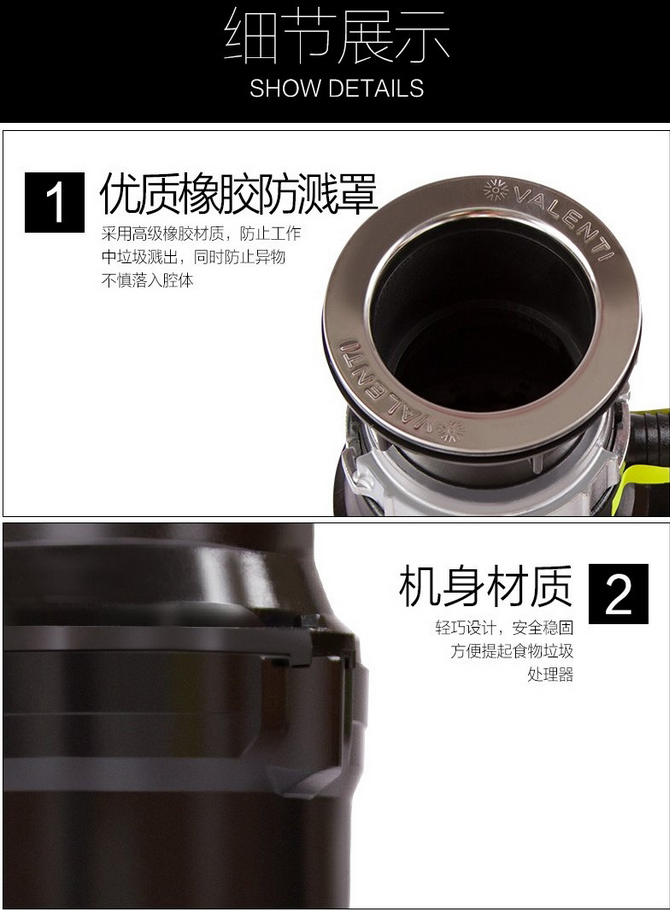 细节展示
SHOW DETAILS

1 优质橡胶防溅罩
采用高级橡胶材质，防止工作中垃圾溅出，同时防止异物不慎落入腔体

VALENTI
VALENTI

机身材质 2
轻巧设计，安全稳固方便提起食物垃圾处理器